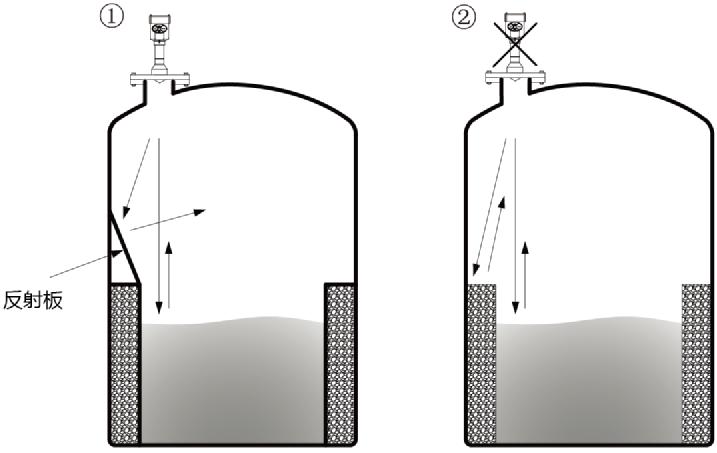 ①

②

反射板