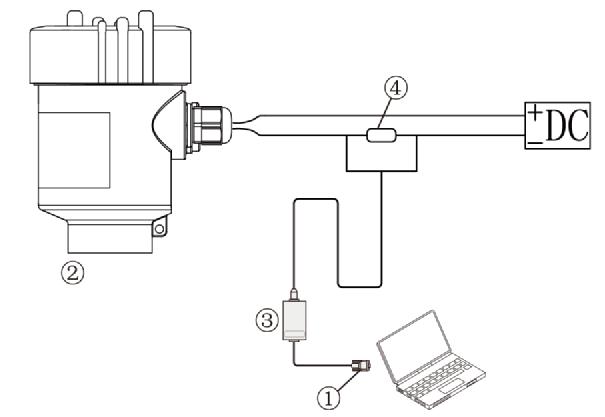 ④
+
DC
−
②
③
①